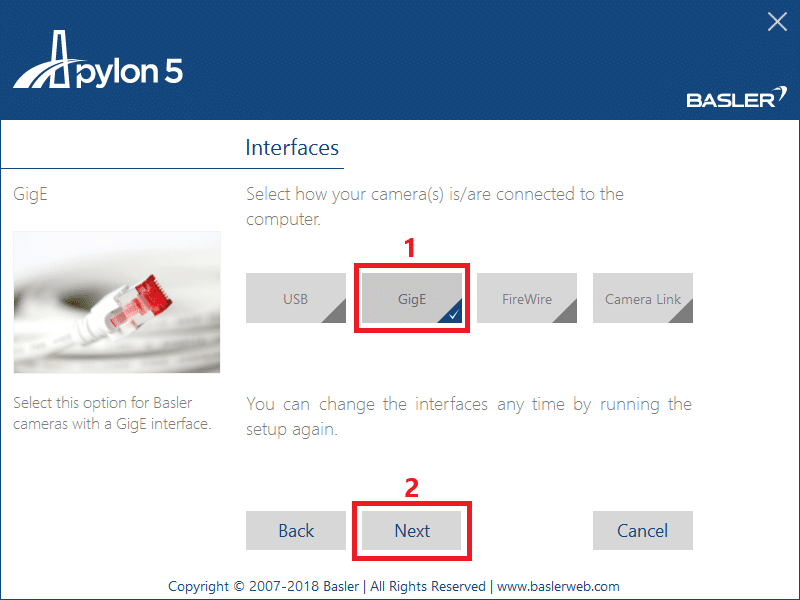 pylon 5

BASLER

Interfaces

GigE

Select this option for Basler cameras with a GigE interface.

Select how your camera(s) is/are connected to the computer.

1

USB

GigE

FireWire

Camera Link

You can change the interfaces any time by running the setup again.

2

Back

Next

Cancel

Copyright © 2007-2018 Basler | All Rights Reserved | www.baslerweb.com